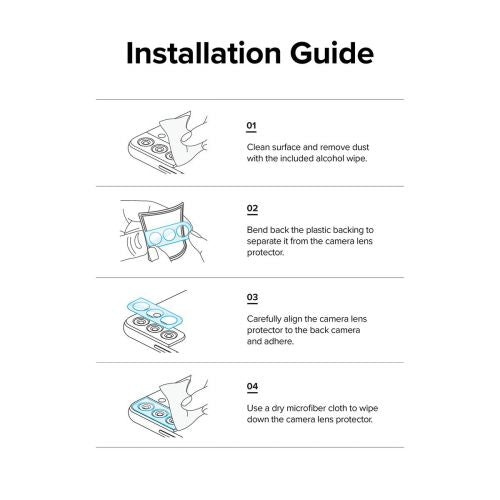 Installation Guide

01

Clean surface and remove dust with the included alcohol wipe.

02

Bend back the plastic backing to separate it from the camera lens protector.

03

Carefully align the camera lens protector to the back camera and adhere.

04

Use a dry microfiber cloth to wipe down the camera lens protector.