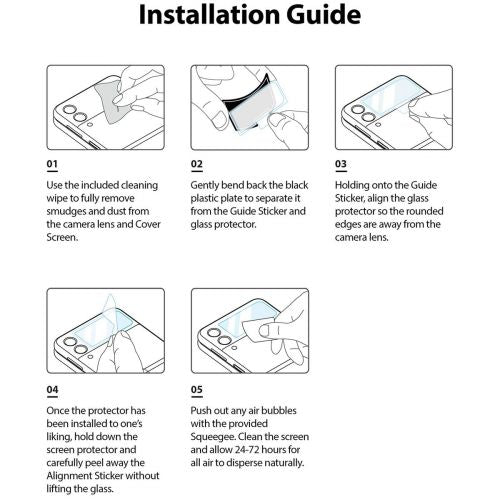 Installation Guide

01

Use the included cleaning wipe to fully remove smudges and dust from the camera lens and Cover Screen.

02

Gently bend back the black plastic plate to separate it from the Guide Sticker and glass protector.

03

Holding onto the Guide Sticker, align the glass protector so the rounded edges are away from the camera lens.

04

Once the protector has been installed to one's liking, hold down the screen protector and carefully peel away the Alignment Sticker without lifting the glass.

05

Push out any air bubbles with the provided Squeegee. Clean the screen and allow 24-72 hours for all air to disperse naturally.