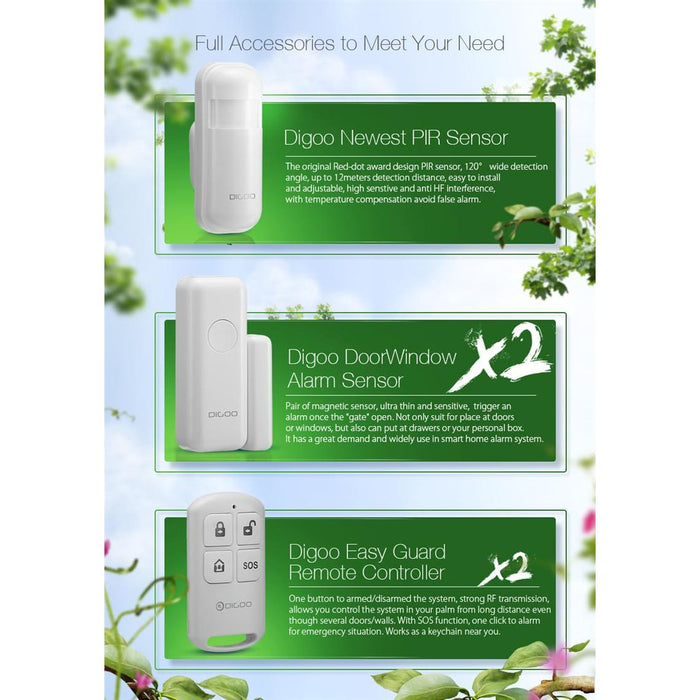 Full Accessories to Meet Your Need

DIGOO

Digoo Newest PIR Sensor

The original Red-dot award design PIR sensor, 120° wide detection angle, up to 12meters detection distance, easy to install and adjustable, high sensitive and anti HF interference, with temperature compensation avoid false alarm.

DIGOO

Digoo DoorWindow Alarm Sensor

x2

Pair of magnetic sensor, ultra thin and sensitive, trigger an alarm once the "gate" open. Not only suit for place at doors or windows, but also can put at drawers or your personal box. It has a great demand and widely use in smart home alarm system.

SOS

DIGOO

Digoo Easy Guard Remote Controller

x2

One button to armed/disarmed the system, strong RF transmission, allows you control the system in your palm from long distance even though several doors/walls. With SOS function, one click to alarm for emergency situation. Works as a keychain near you.