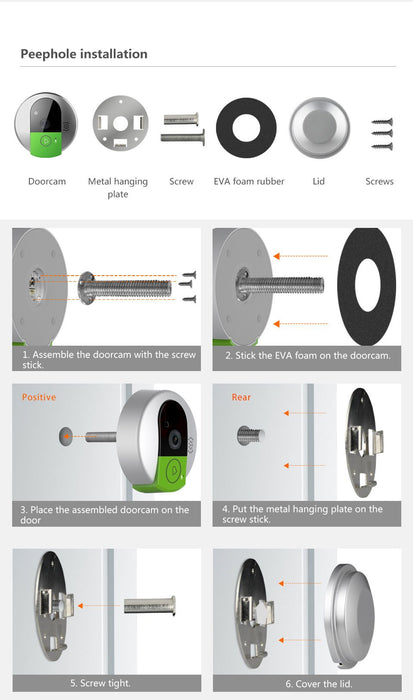 Peephole installation

Doorcam

Metal hanging plate

Screw

EVA foam rubber

Lid

Screws

1. Assemble the doorcam with the screw stick.

2. Stick the EVA foam on the doorcam.

Positive

3. Place the assembled doorcam on the door

Rear

4. Put the metal hanging plate on the screw stick.

5. Screw tight.

6. Cover the lid.