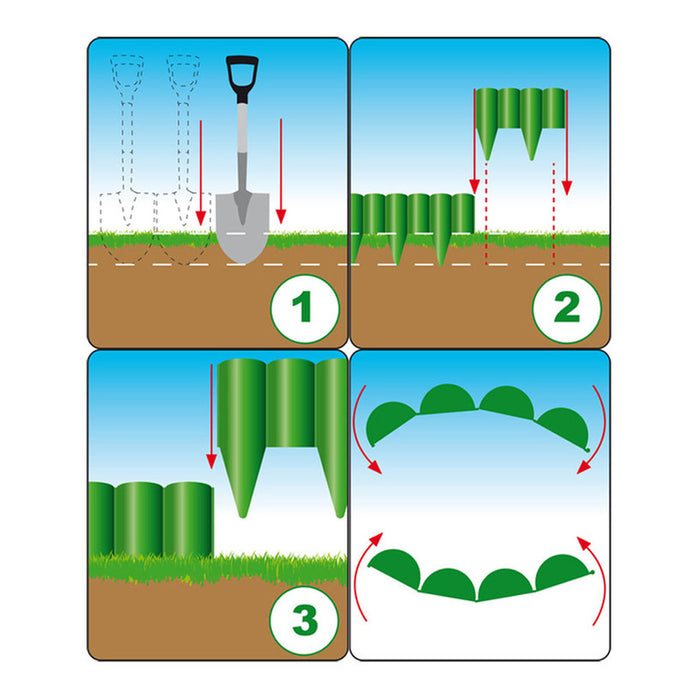 1

2

3