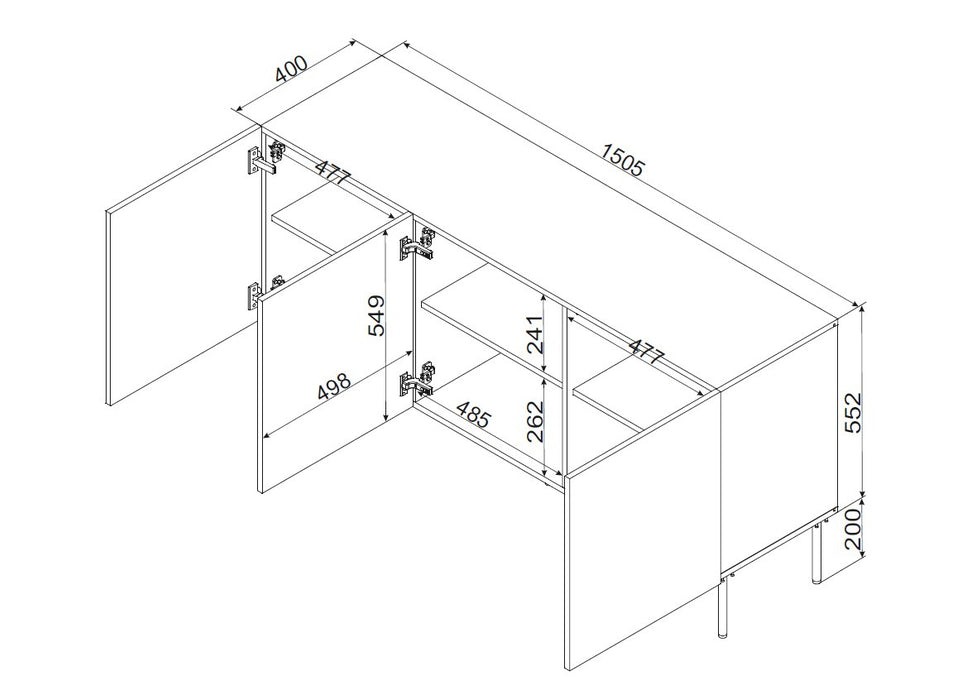 400
1505
477
549
241
477
498
485
262
552
200