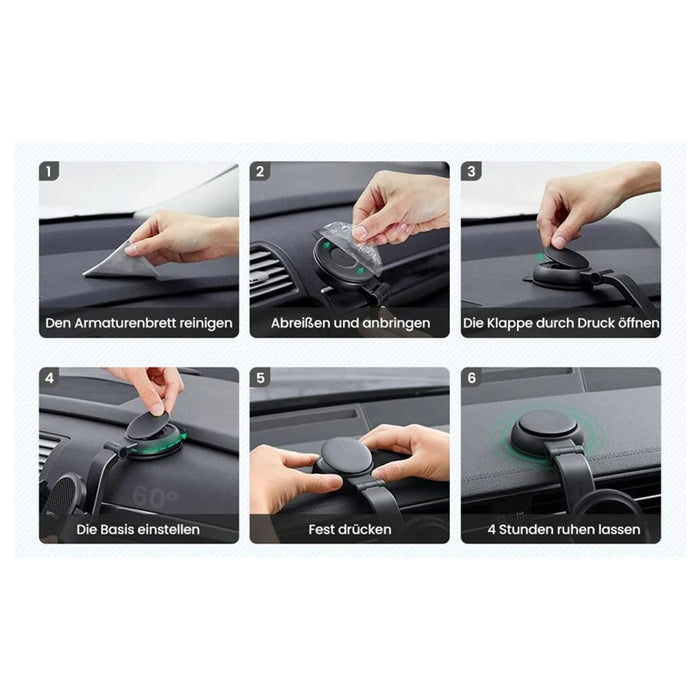 1
Den Armaturenbrett reinigen

2
Abreißen und anbringen

3
Die Klappe durch Druck öffnen

4
60°
Die Basis einstellen

5
Fest drücken

6
4 Stunden ruhen lassen