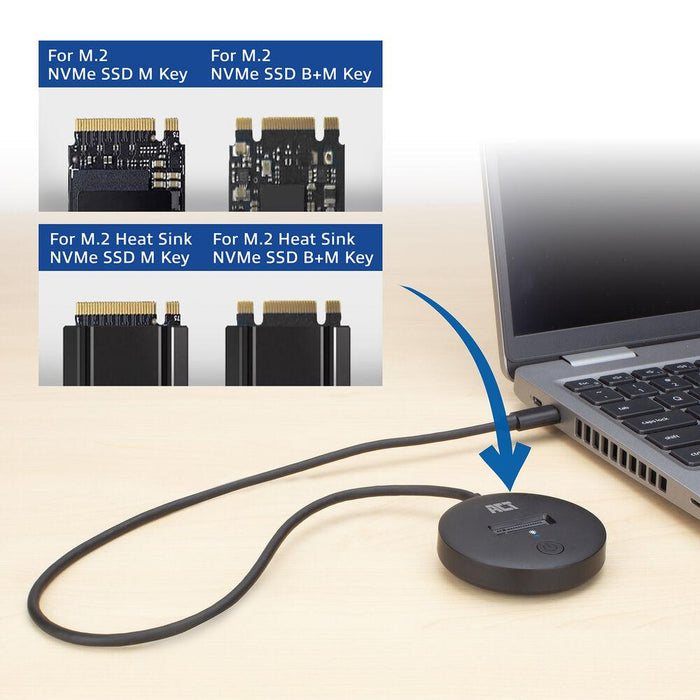 For M.2
NVMe SSD M Key

For M.2
NVMe SSD B+M Key

For M.2 Heat Sink
NVMe SSD M Key

For M.2 Heat Sink
NVMe SSD B+M Key

ACT

esc
tab
caps lock
shift