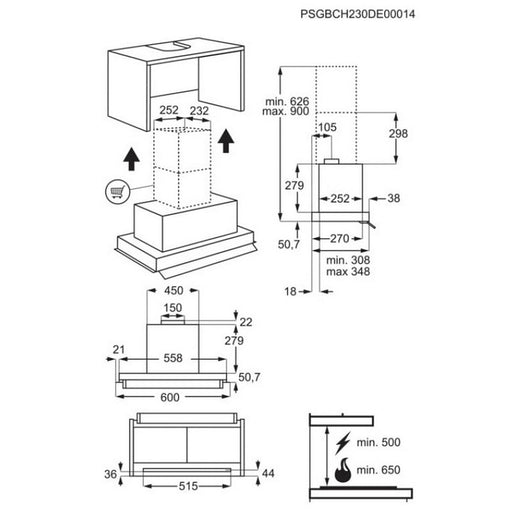 PSGBCH230DE00014

252
232

min. 626
max. 900

105

298

279

252

38

50,7

270

min. 308
max 348

18

450

150

22

279

21

558

50,7

600

36

515

44

min. 500

min. 650