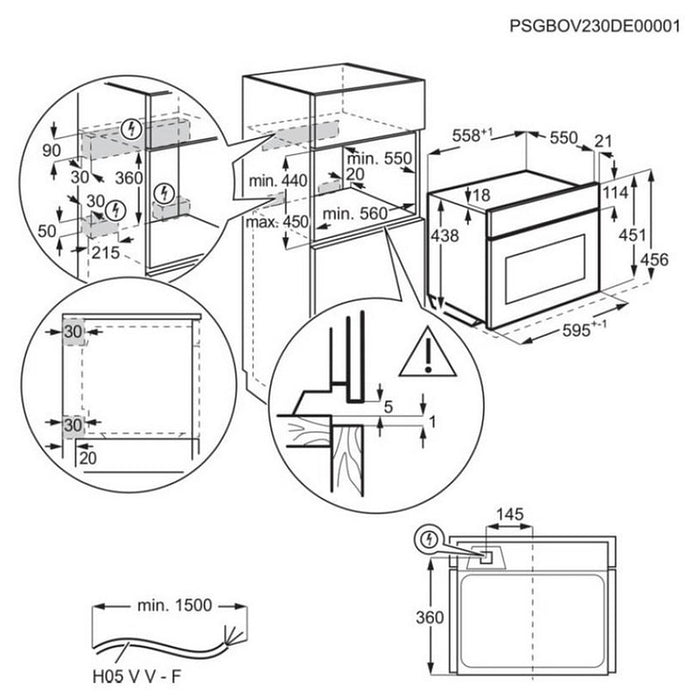 PSGBOV230DE00001

90
30
360
30
50
215

min. 440
max. 450
min. 550
20
min. 560

$558^{+1}$
550
21
18
114
438
451
456
$595^{+-1}$

30
30
20

5
1

145
360

min. 1500
H05 V V - F