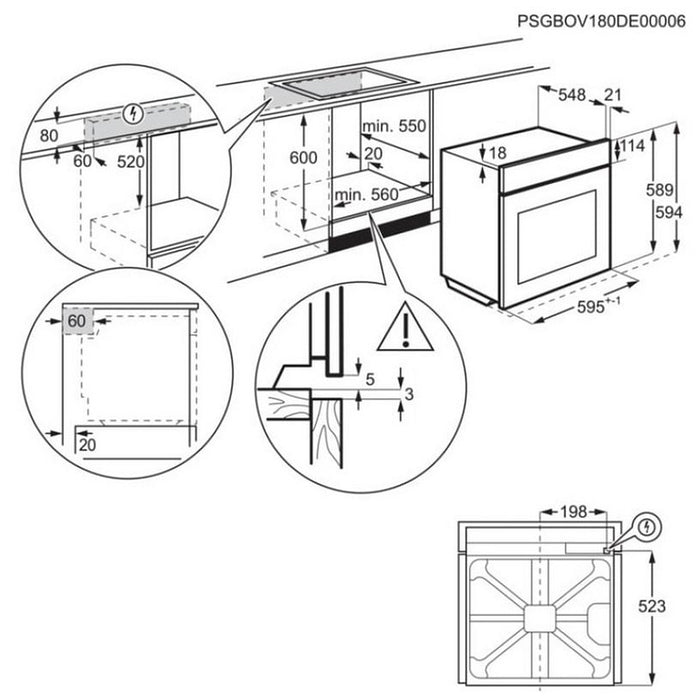 PSGBOV180DE00006

80
60
520

600
min. 550
20
min. 560

548
21
18
114
589
594
$595^{+-1}$

60
20

5
3

198
523