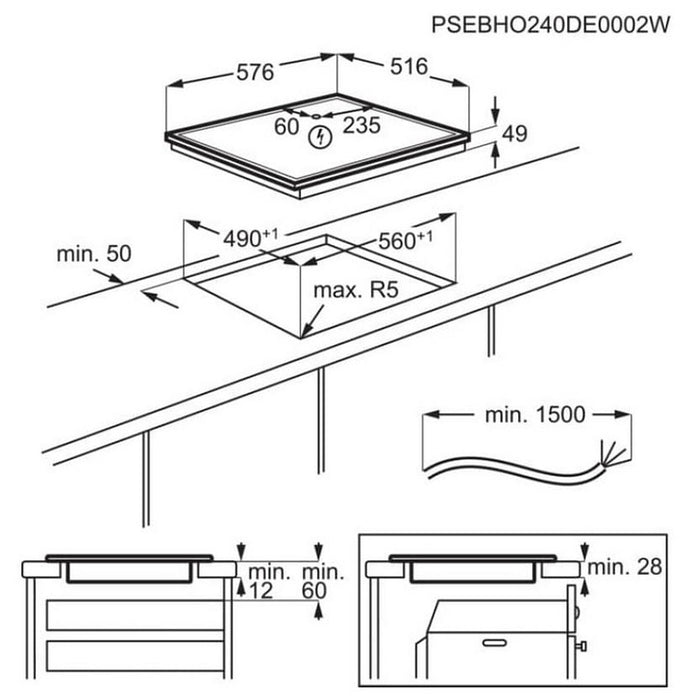 PSEBHO240DE0002W

576

516

60

235

49

$490^{+1}$

$560^{+1}$

min. 50

max. R5

min. 1500

min. 12

min. 60

min. 28