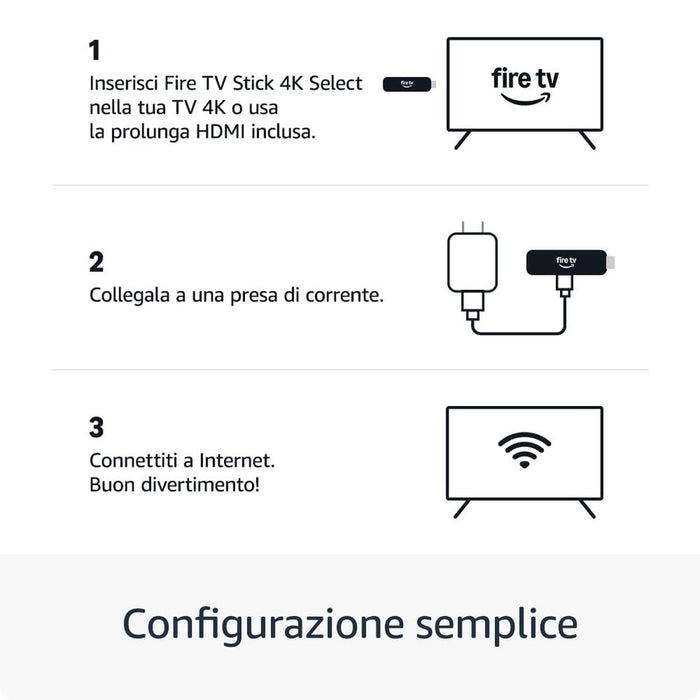 1
Inserisci Fire TV Stick 4K Select nella tua TV 4K o usa la prolunga HDMI inclusa.

fire tv

fire tv

2
Collegala a una presa di corrente.

fire tv

3
Connettiti a Internet.
Buon divertimento!

Configurazione semplice