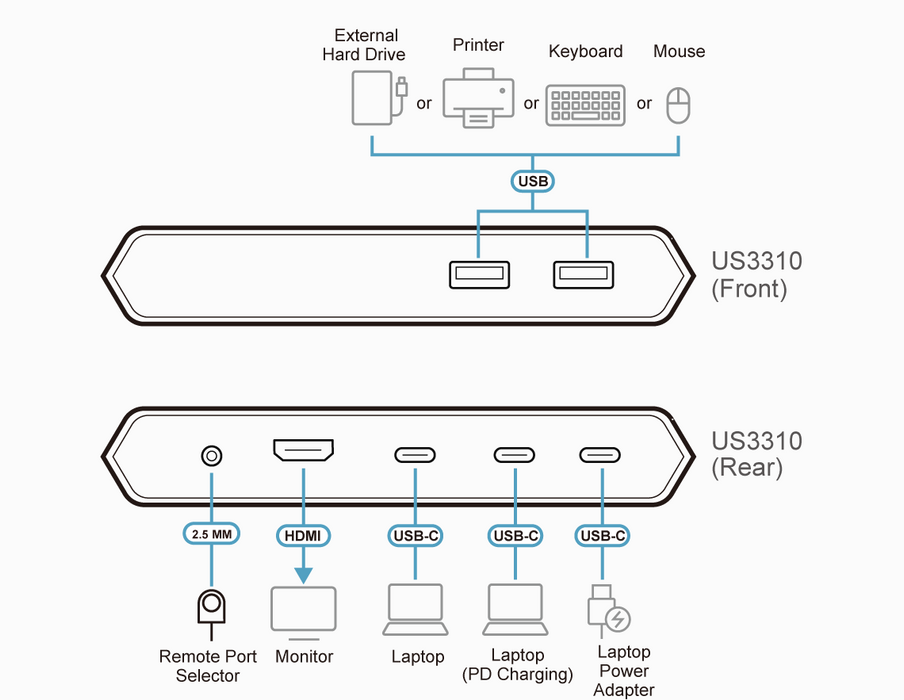 External Hard Drive
or
Printer
or
Keyboard
or
Mouse

USB

US3310
(Front)

US3310
(Rear)

2.5 MM
HDMI
USB-C
USB-C
USB-C

Remote Port Selector
Monitor
Laptop
Laptop
(PD Charging)
Laptop Power Adapter