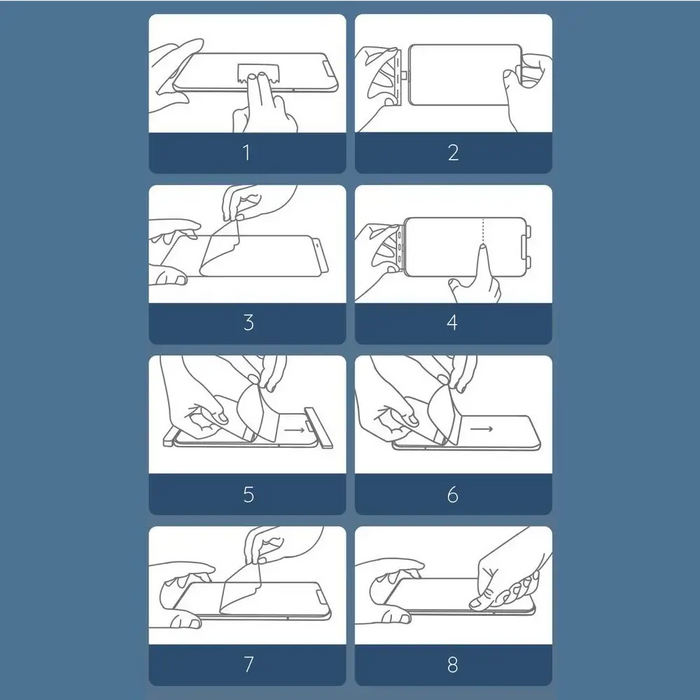 1

2

3

4

5

6

7

8