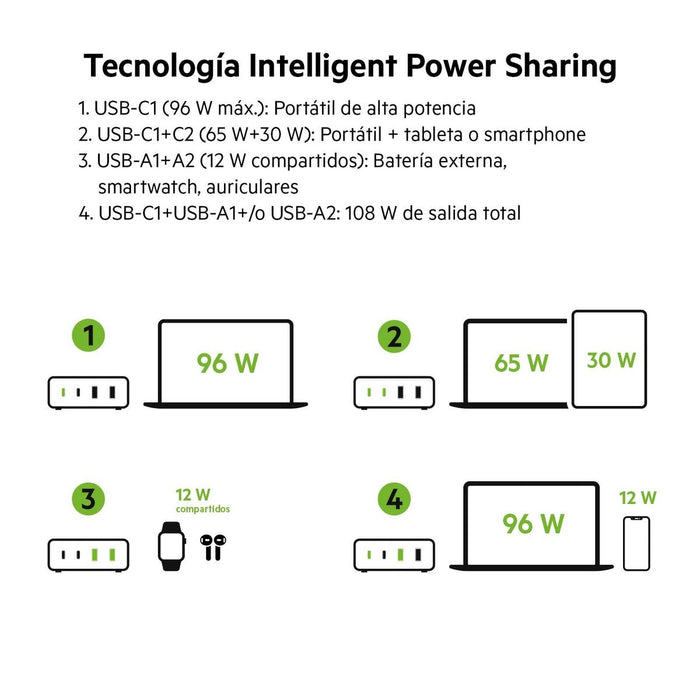 Tecnología Intelligent Power Sharing

1. USB-C1 (96 W máx.): Portátil de alta potencia
2. USB-C1+C2 (65 W+30 W): Portátil + tableta o smartphone
3. USB-A1+A2 (12 W compartidos): Batería externa, smartwatch, auriculares
4. USB-C1+USB-A1+/o USB-A2: 108 W de salida total

1

96 W

2

65 W

30 W

3

12 W
compartidos

4

96 W

12 W