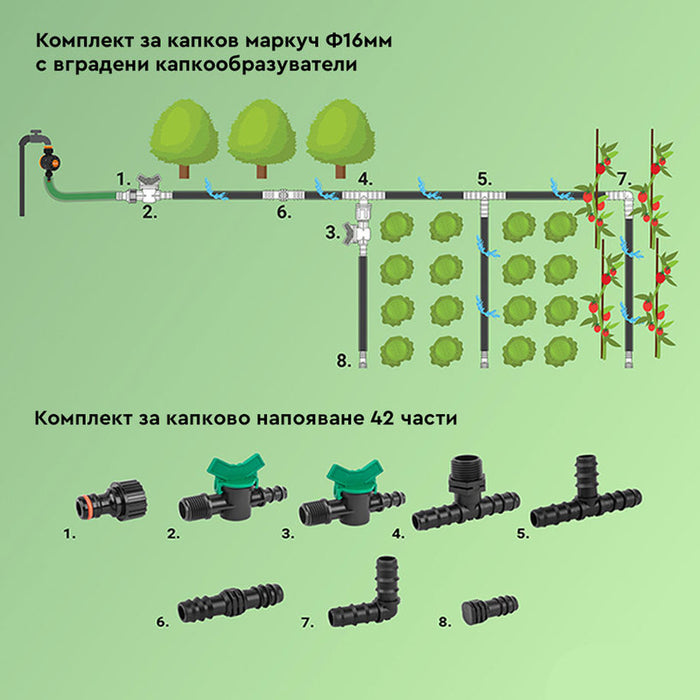 Комплект за капков маркуч Ф16мм
с вградени капкообразуватели

1.
2.
6.
4.
3.
5.
7.
8.

Комплект за капково напояване 42 части

1.
2.
3.
4.
5.
6.
7.
8.