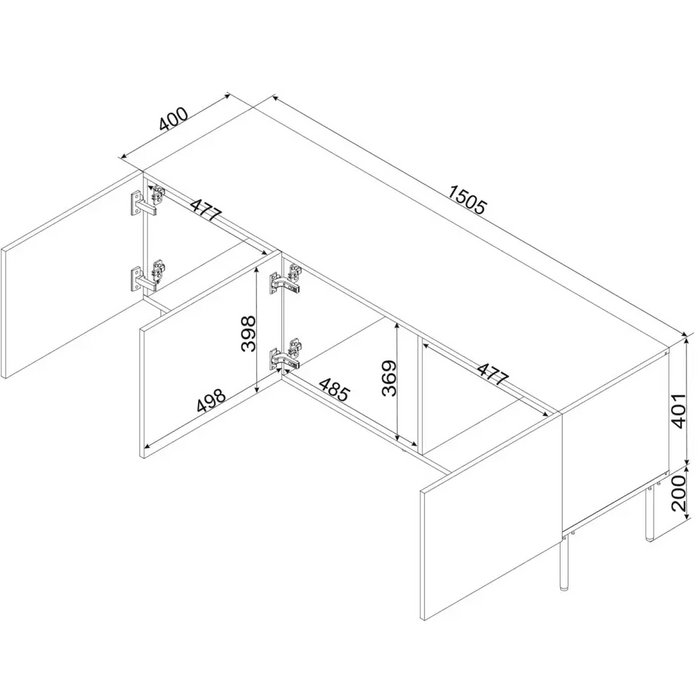 400
1505
477
398
498
485
369
477
401
200