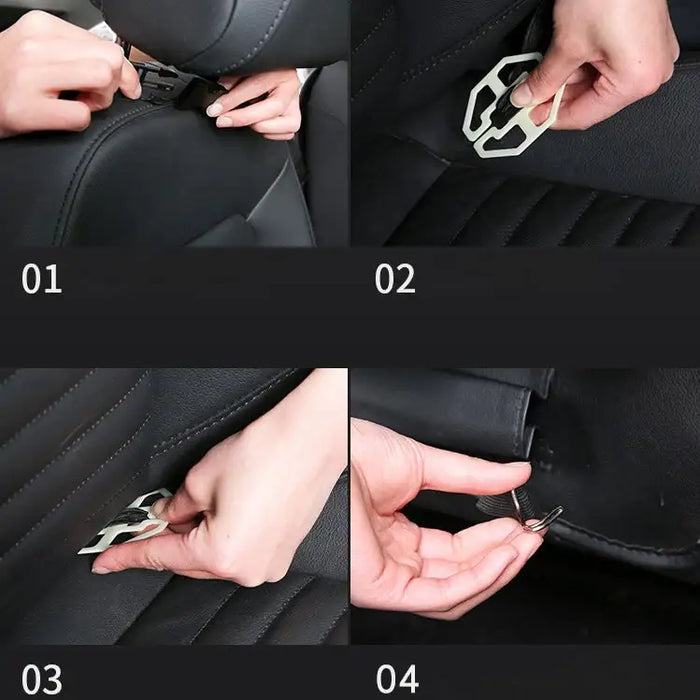 01

02

03

04