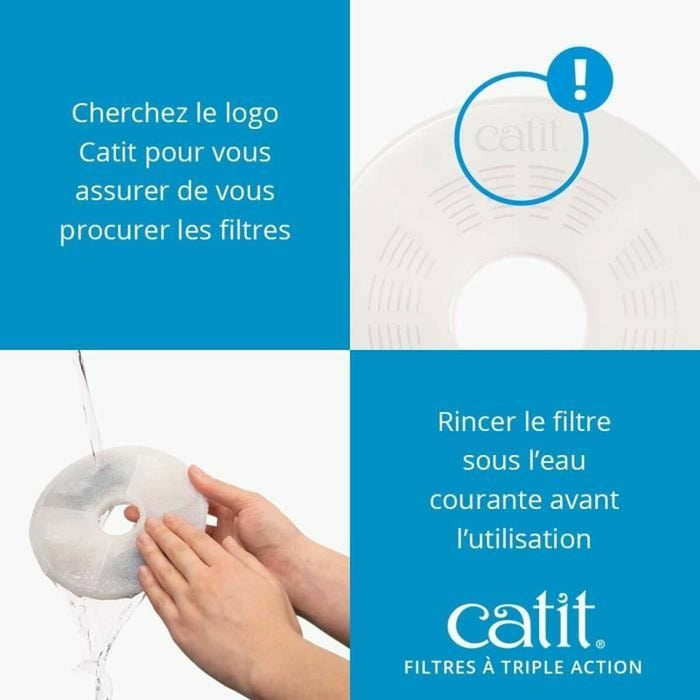 Cherchez le logo Catit pour vous assurer de vous procurer les filtres

!

catit

Rincer le filtre sous l'eau courante avant l'utilisation

catit®
FILTRES À TRIPLE ACTION