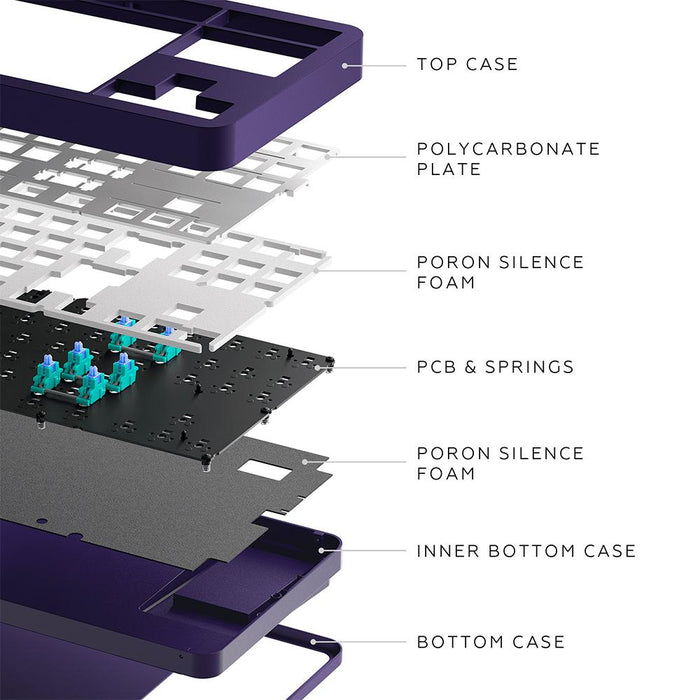 TOP CASE

POLYCARBONATE PLATE

PORON SILENCE FOAM

PCB & SPRINGS

PORON SILENCE FOAM

INNER BOTTOM CASE

BOTTOM CASE