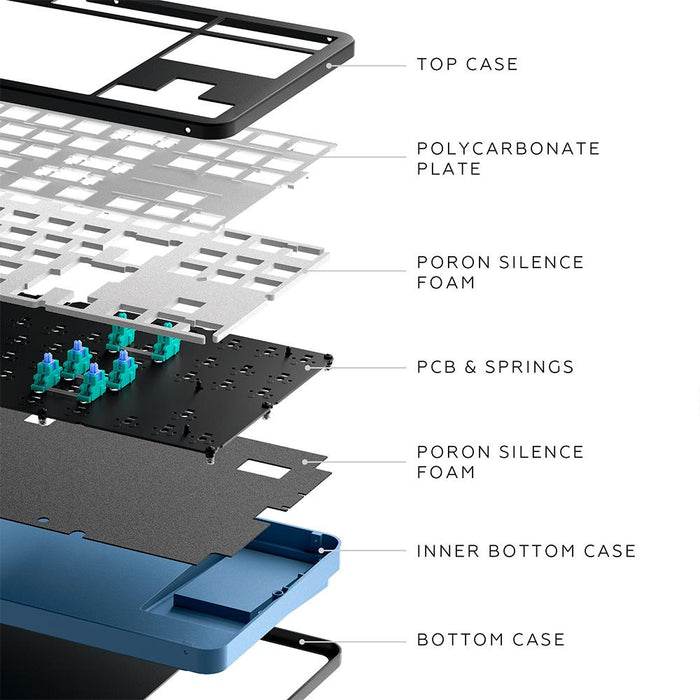 TOP CASE

POLYCARBONATE PLATE

PORON SILENCE FOAM

PCB & SPRINGS

PORON SILENCE FOAM

INNER BOTTOM CASE

BOTTOM CASE