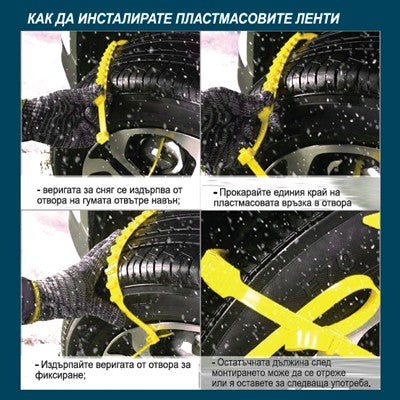 КАК ДА ИНСТАЛИРАТЕ ПЛАСТМАСОВИТЕ ЛЕНТИ

- веригата за сняг се издърпва от отвора на гумата отвътре навън;

- Прокарайте единия край на пластмасовата връзка в отвора

- Издърпайте веригата от отвора за фиксиране;

- Остатъчната дължина след монтирането може да се отреже или я оставете за следваща употреба.