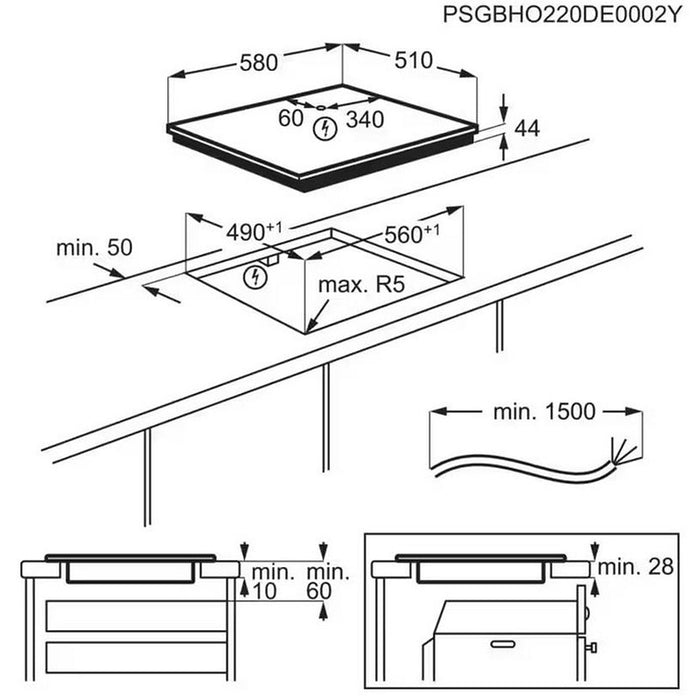 PSGBHO220DE0002Y

580
510
60
340
44

$490^{+1}$
$560^{+1}$
min. 50
max. R5

min. 1500

min. 10
min. 60

min. 28