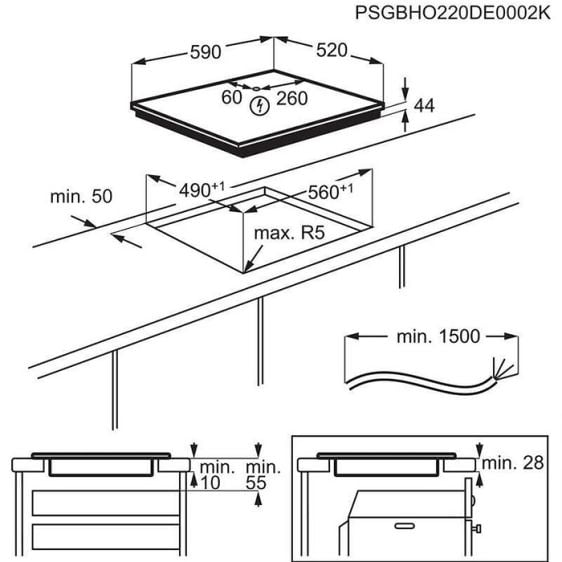 PSGBHO220DE0002K

590
520
60
260
44

min. 50
$490^{+1}$
$560^{+1}$
max. R5

min. 1500

min.
10
min.
55

min. 28