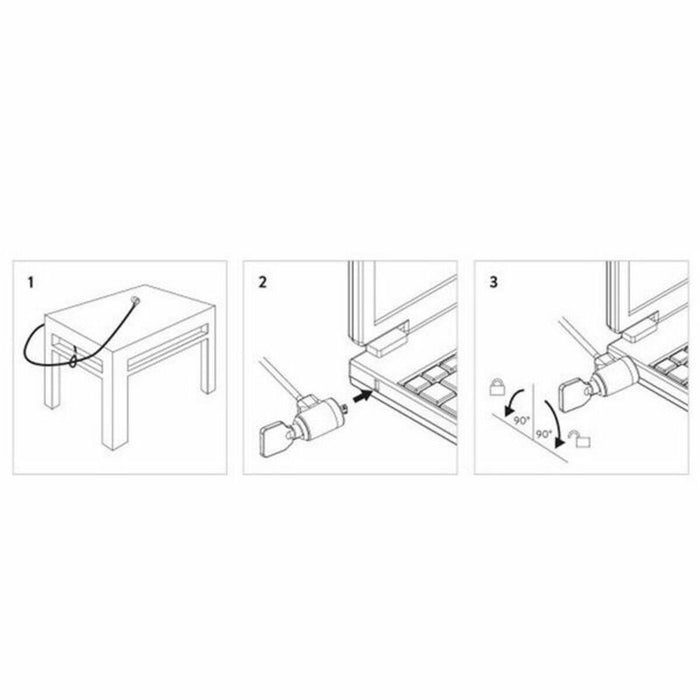 1

2

3

90°

90°