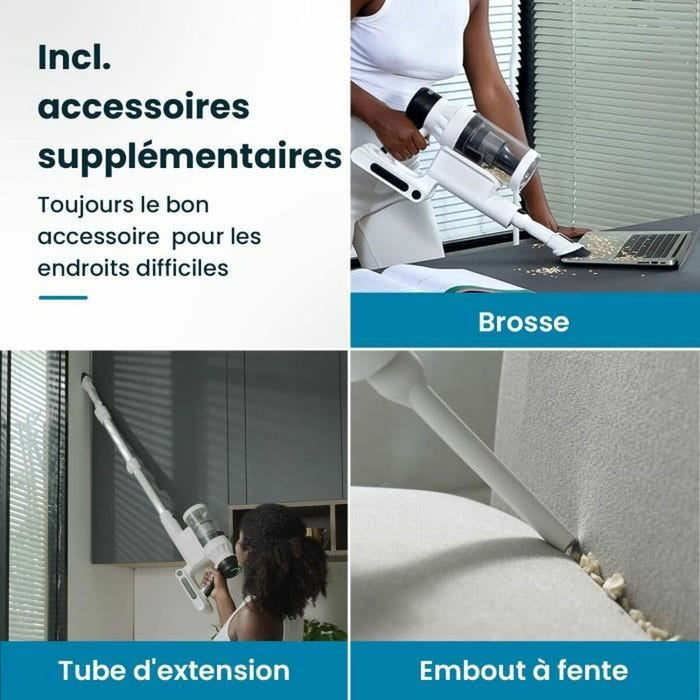 Incl. accessoires supplémentaires

Toujours le bon accessoire  pour les endroits difficiles

Brosse

Tube d'extension

Embout à fente