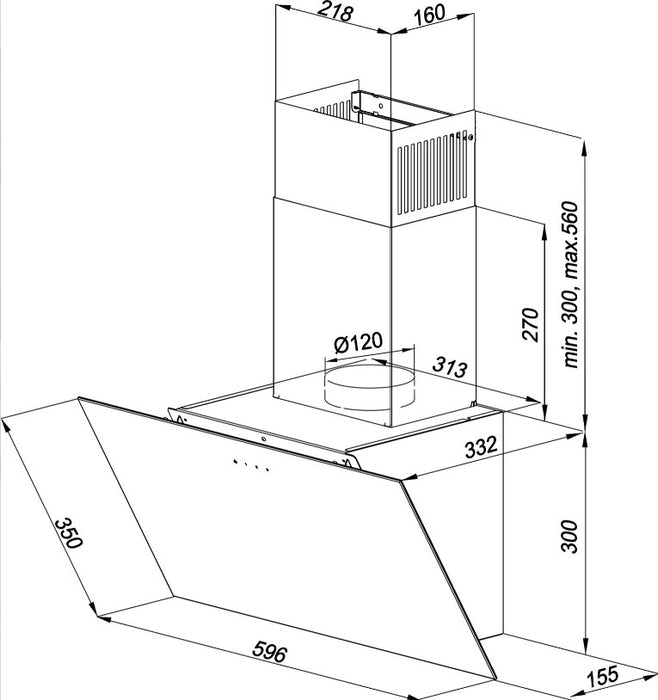 218
160
min. 300, max.560
270
Ø120
313
332
350
300
596
155