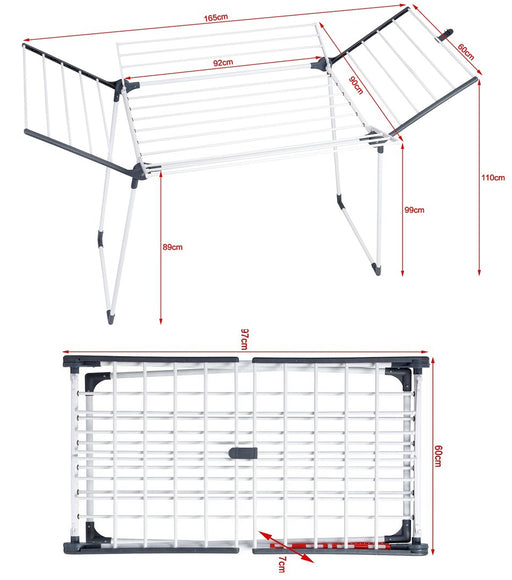 165cm
92cm
60cm
90cm
110cm
99cm
89cm
97cm
60cm
7cm