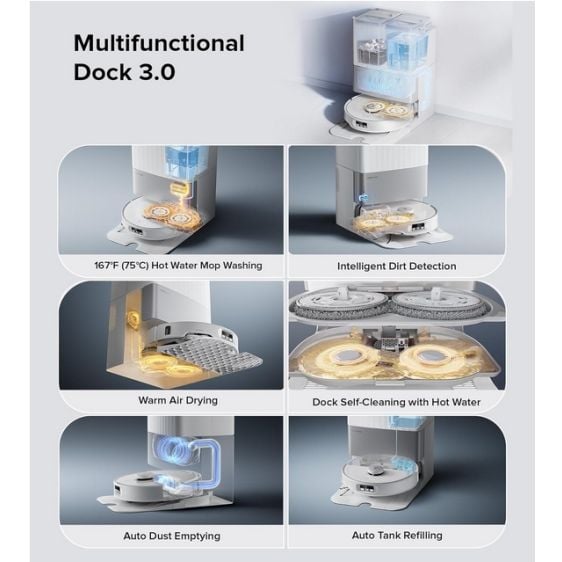 Multifunctional Dock 3.0

167°F (75°C) Hot Water Mop Washing

Intelligent Dirt Detection

Warm Air Drying

Dock Self-Cleaning with Hot Water

Auto Dust Emptying

Auto Tank Refilling