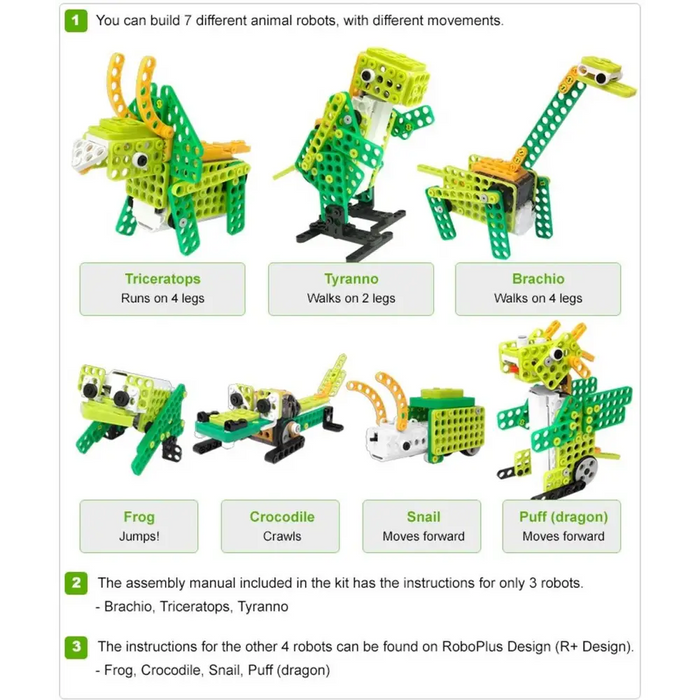 1 You can build 7 different animal robots, with different movements.

Triceratops
Runs on 4 legs

Tyranno
Walks on 2 legs

Brachio
Walks on 4 legs

Frog
Jumps!

Crocodile
Crawls

Snail
Moves forward

Puff (dragon)
Moves forward

2 The assembly manual included in the kit has the instructions for only 3 robots.
- Brachio, Triceratops, Tyranno

3 The instructions for the other 4 robots can be found on RoboPlus Design (R+ Design).
- Frog, Crocodile, Snail, Puff (dragon)