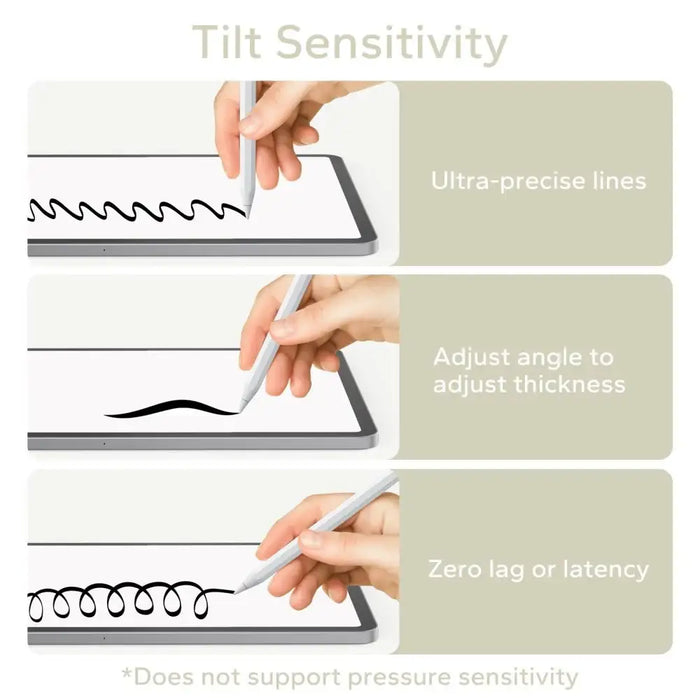 Tilt Sensitivity

Ultra-precise lines

Adjust angle to adjust thickness

Zero lag or latency

*Does not support pressure sensitivity