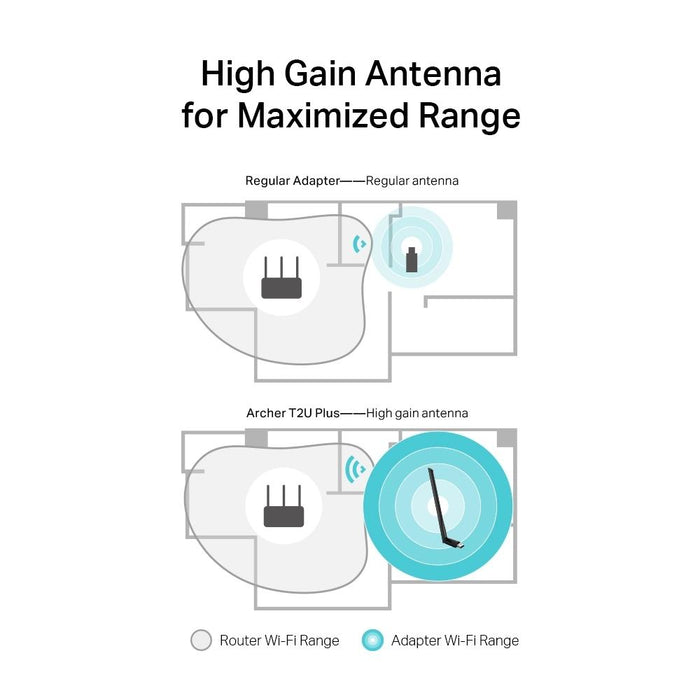 High Gain Antenna for Maximized Range

Regular Adapter——Regular antenna

Archer T2U Plus——High gain antenna

Router Wi-Fi Range

Adapter Wi-Fi Range