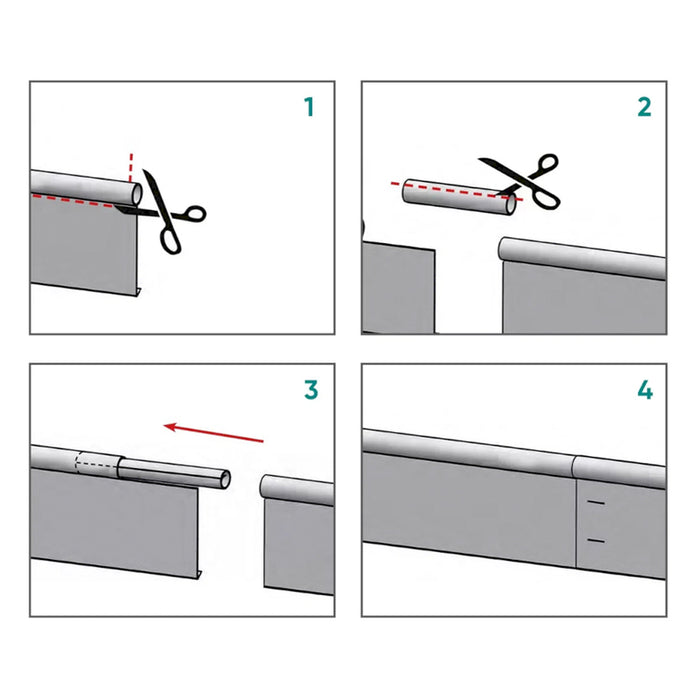 1

2

3

4