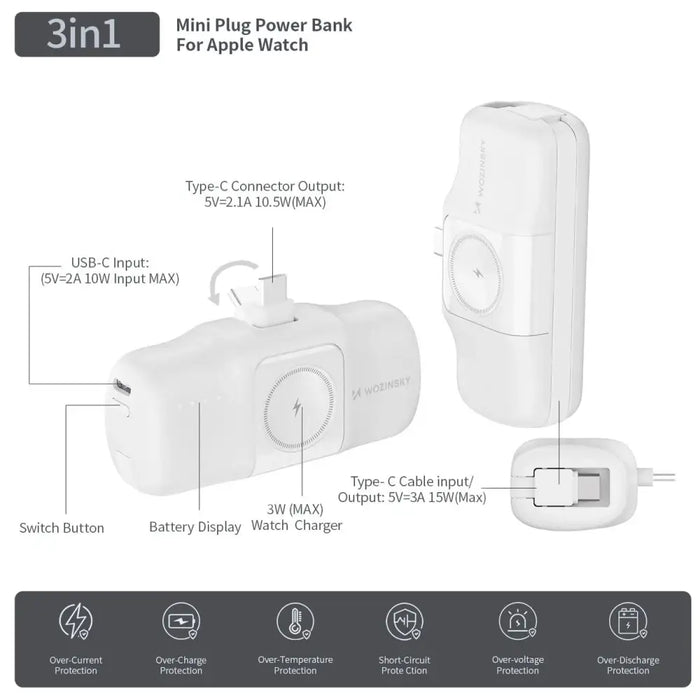 3in1

Mini Plug Power Bank
For Apple Watch

Type-C Connector Output:
5V=2.1A 10.5W(MAX)

USB-C Input:
(5V=2A 10W Input MAX)

WOZINSKY

WOZINSKY

Type- C Cable input/
Output: 5V=3A 15W(Max)

Switch Button

Battery Display

3W (MAX)
Watch Charger

Over-Current Protection

Over-Charge Protection

Over-Temperature Protection

Short-Circuit Prote Ction

Over-voltage Protection

Over-Discharge Protection